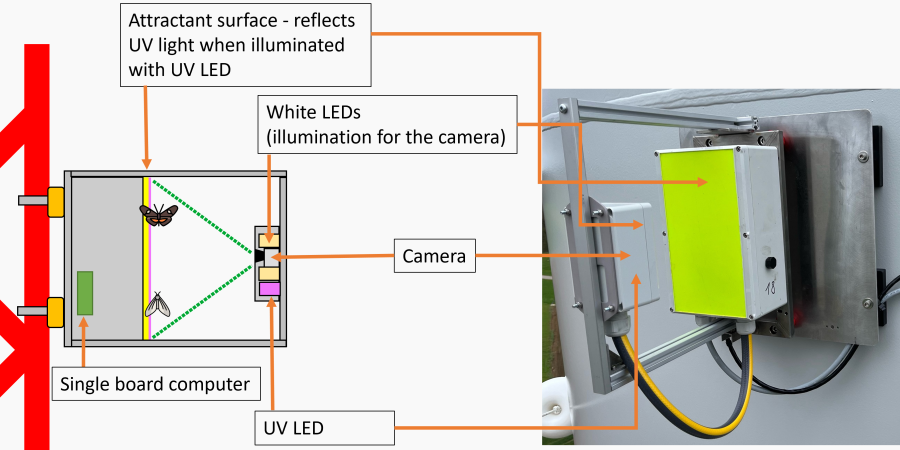 Attractant surface - reflects UV light when illuminated with UV LED

White LEDs
(illumination for the camera)

Camera

Single board computer

UV LED

18